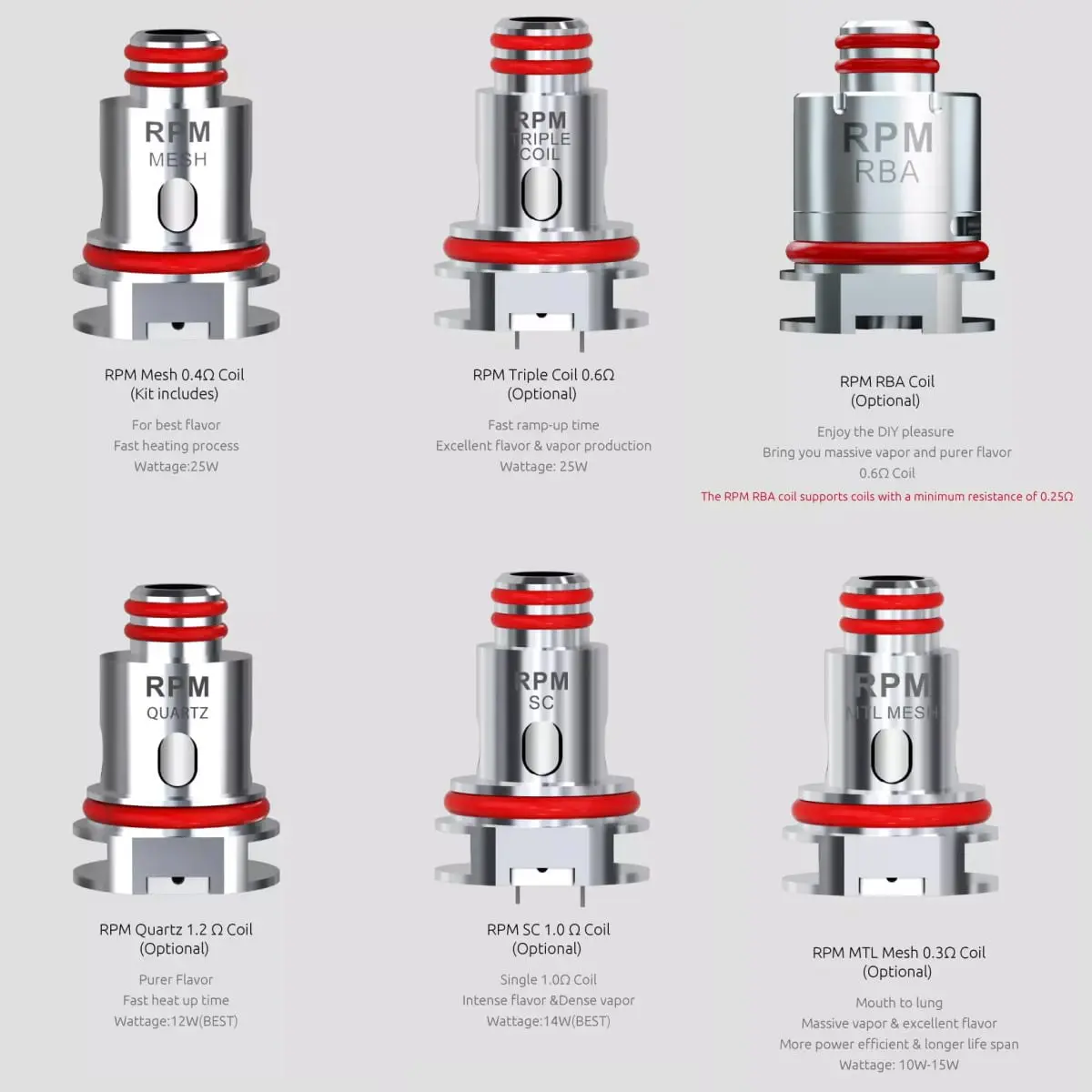 RPM
MESH

RPM Mesh 0.4Ω Coil
(Kit includes)

For best flavor
Fast heating process
Wattage:25W

RPM
TRIPLE
COIL

RPM Triple Coil 0.6Ω
(Optional)

Fast ramp-up time
Excellent flavor & vapor production
Wattage: 25W

RPM
RBA

RPM RBA Coil
(Optional)

Enjoy the DIY pleasure
Bring you massive vapor and purer flavor
0.6Ω Coil

The RPM RBA coil supports coils with a minimum resistance of 0.25Ω

RPM
QUARTZ

RPM Quartz 1.2 Ω Coil
(Optional)

Purer Flavor
Fast heat up time
Wattage:12W(BEST)

RPM
SC

RPM SC 1.0 Ω Coil
(Optional)

Single 1.0Ω Coil
Intense flavor &Dense vapor
Wattage:14W(BEST)

RPM
MTL MESH

RPM MTL Mesh 0.3Ω Coil
(Optional)

Mouth to lung
Massive vapor & excellent flavor
More power efficient & longer life span
Wattage: 10W-15W